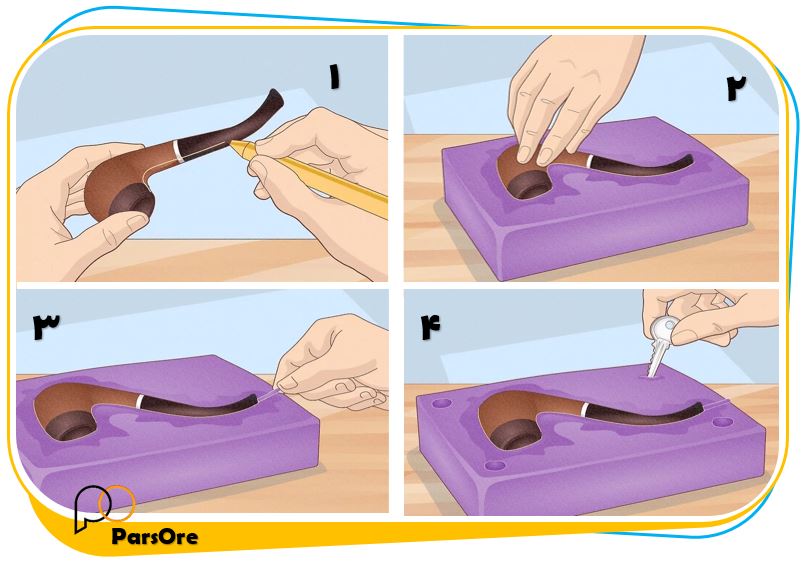 ۱
۲
۳
۴
ParsOre